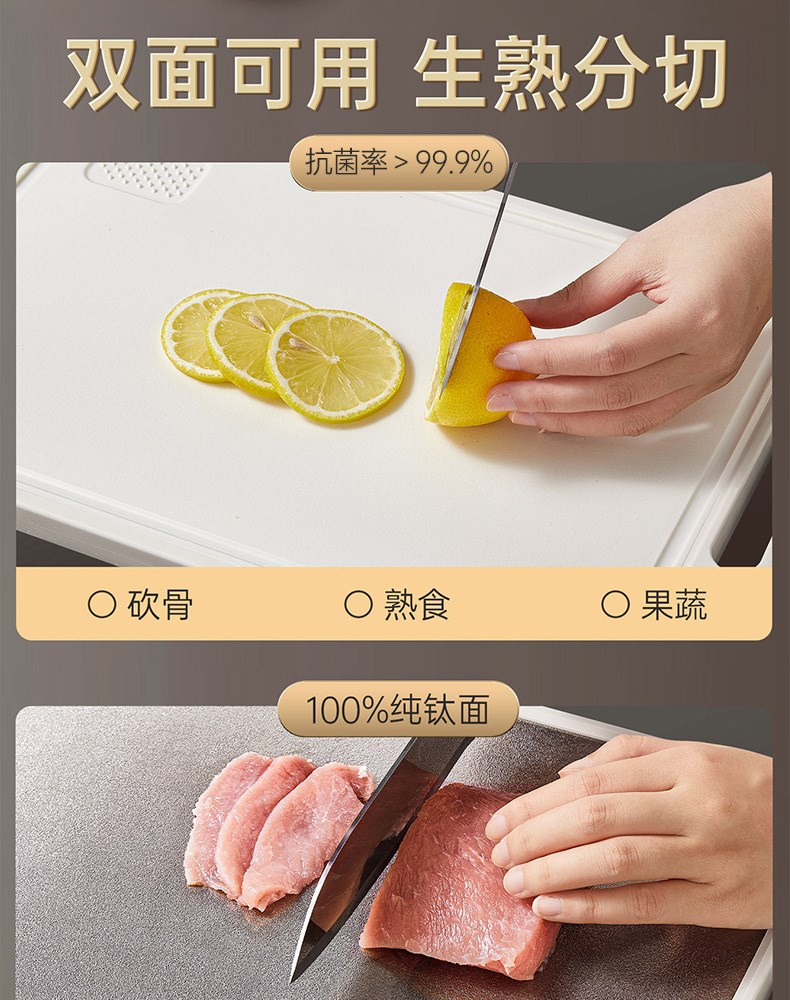 双面可用 生熟分切

抗菌率 > 99.9%

○ 砍骨 ○ 熟食 ○ 果蔬

100%纯钛面