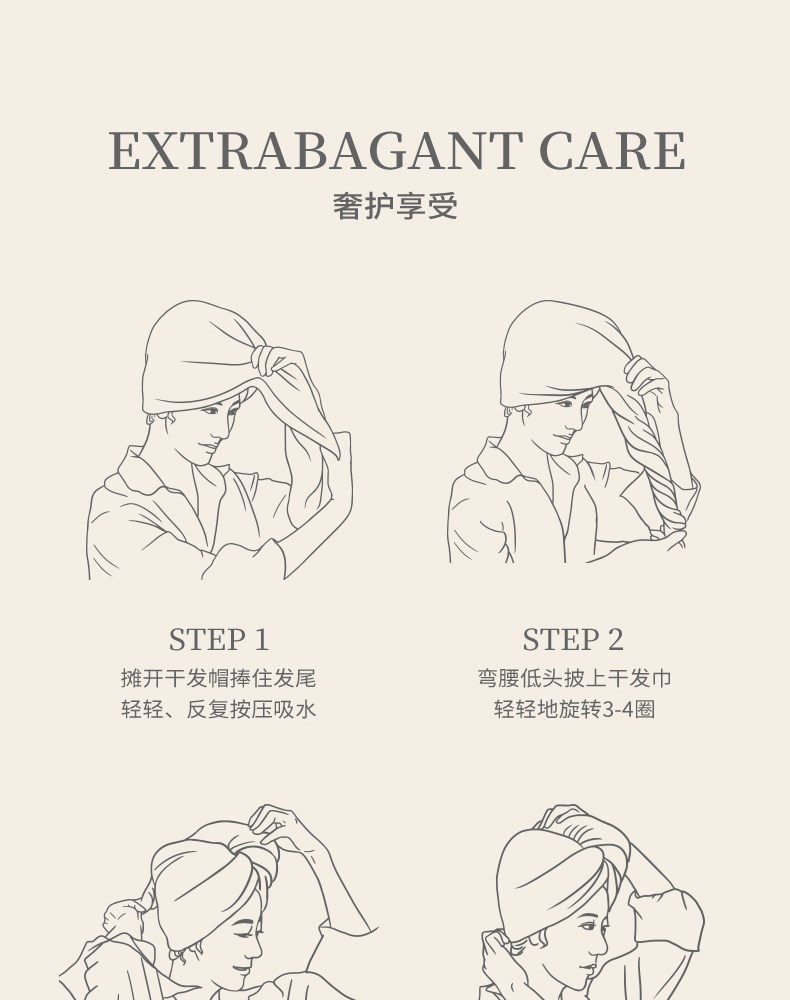 EXTRABAGANT CARE
奢护享受

STEP 1
摊开干发帽捧住发尾
轻轻、反复按压吸水

STEP 2
弯腰低头披上干发巾
轻轻地旋转3-4圈