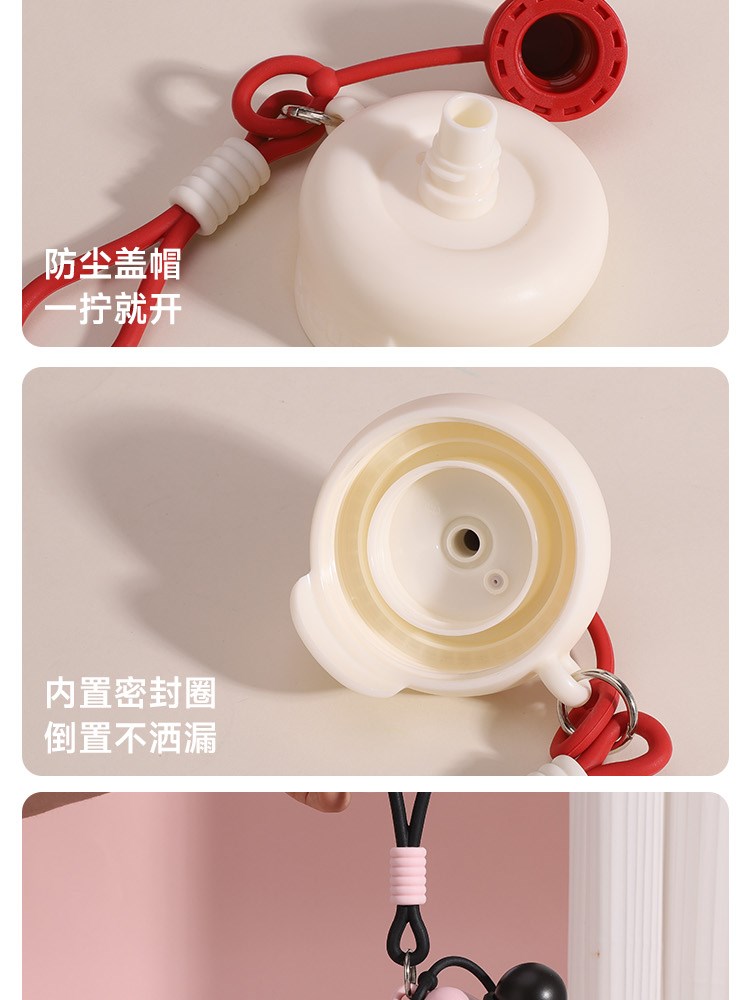 防尘盖帽
一拧就开

内置密封圈
倒置不洒漏