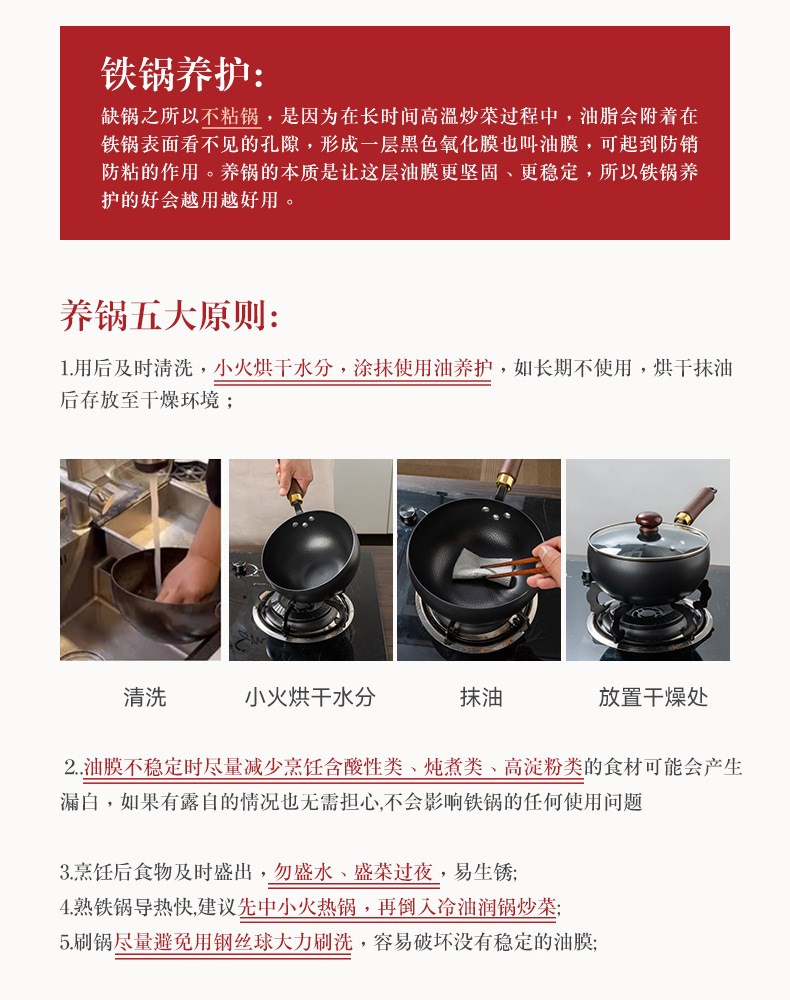 铁锅养护:

缺锅之所以不粘锅，是因为在长时间高温炒菜过程中，油脂会附着在铁锅表面看不见的孔隙，形成一层黑色氧化膜也叫油膜，可起到防销防粘的作用。养锅的本质是让这层油膜更坚固、更稳定，所以铁锅养护的好会越用越好用。

养锅五大原则:

1.用后及时清洗，小火烘干水分，涂抹使用油养护，如长期不使用，烘干抹油后存放至干燥环境；

清洗　小火烘干水分　抹油　放置干燥处

2..油膜不稳定时尽量减少烹饪含酸性类、炖煮类、高淀粉类的食材可能会产生漏白，如果有露自的情况也无需担心,不会影响铁锅的任何使用问题

3.烹饪后食物及时盛出，勿盛水、盛菜过夜，易生锈;
4.熟铁锅导热快,建议先中小火热锅，再倒入冷油润锅炒菜;
5.刷锅尽量避免用钢丝球大力刷洗，容易破坏没有稳定的油膜;