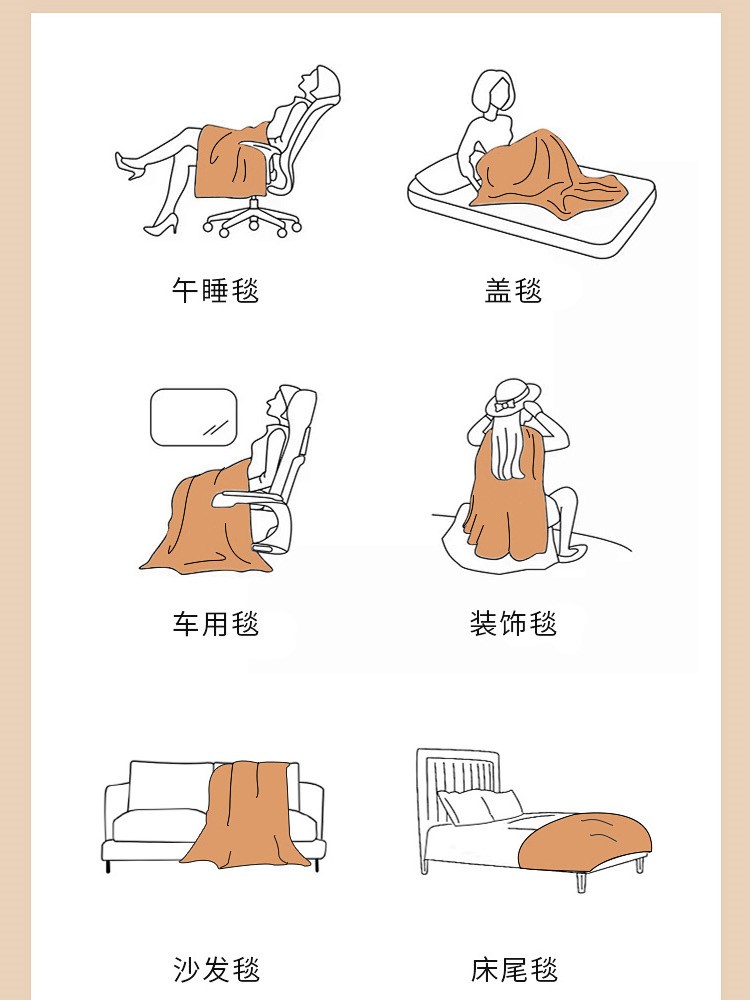 午睡毯

盖毯

车用毯

装饰毯

沙发毯

床尾毯