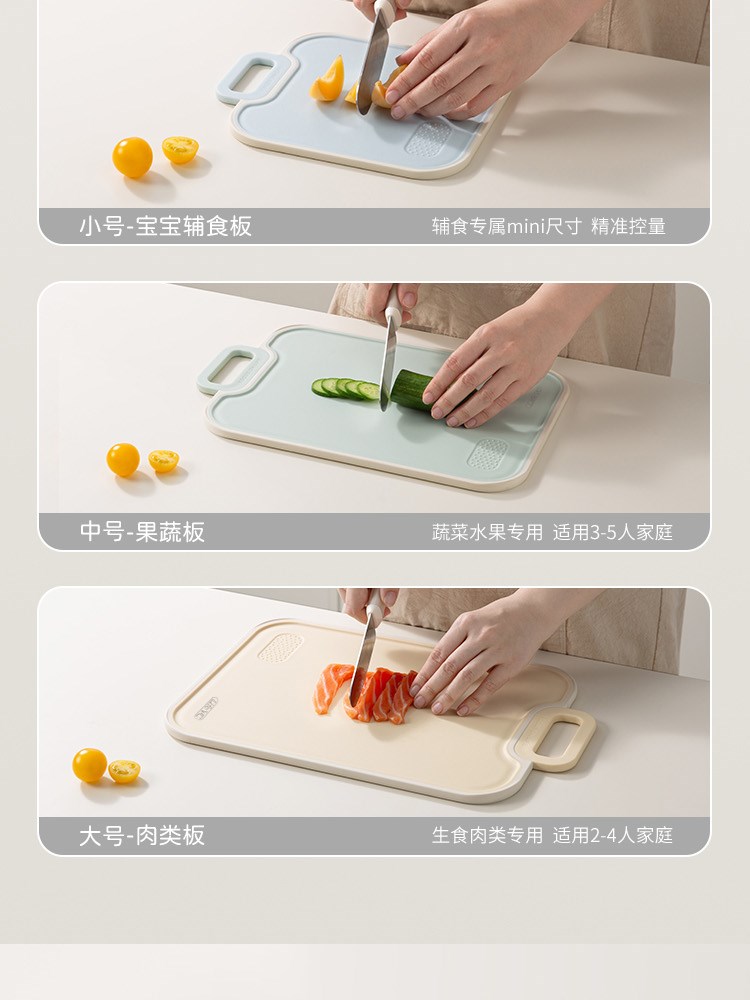 小号-宝宝辅食板

辅食专属mini尺寸 精准控量

中号-果蔬板

蔬菜水果专用 适用3-5人家庭

大号-肉类板

生食肉类专用 适用2-4人家庭